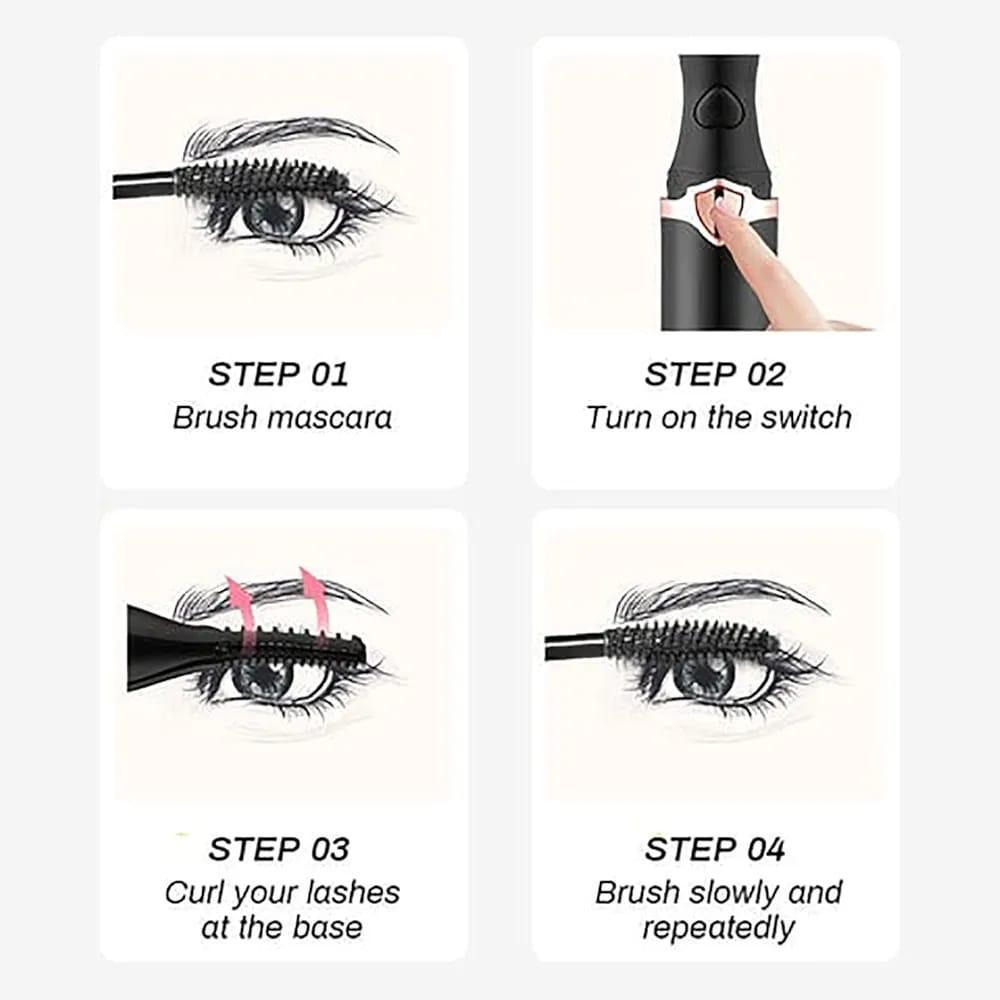 STEP 01
Brush mascara

STEP 02
Turn on the switch

STEP 03
Curl your lashes at the base

STEP 04
Brush slowly and repeatedly